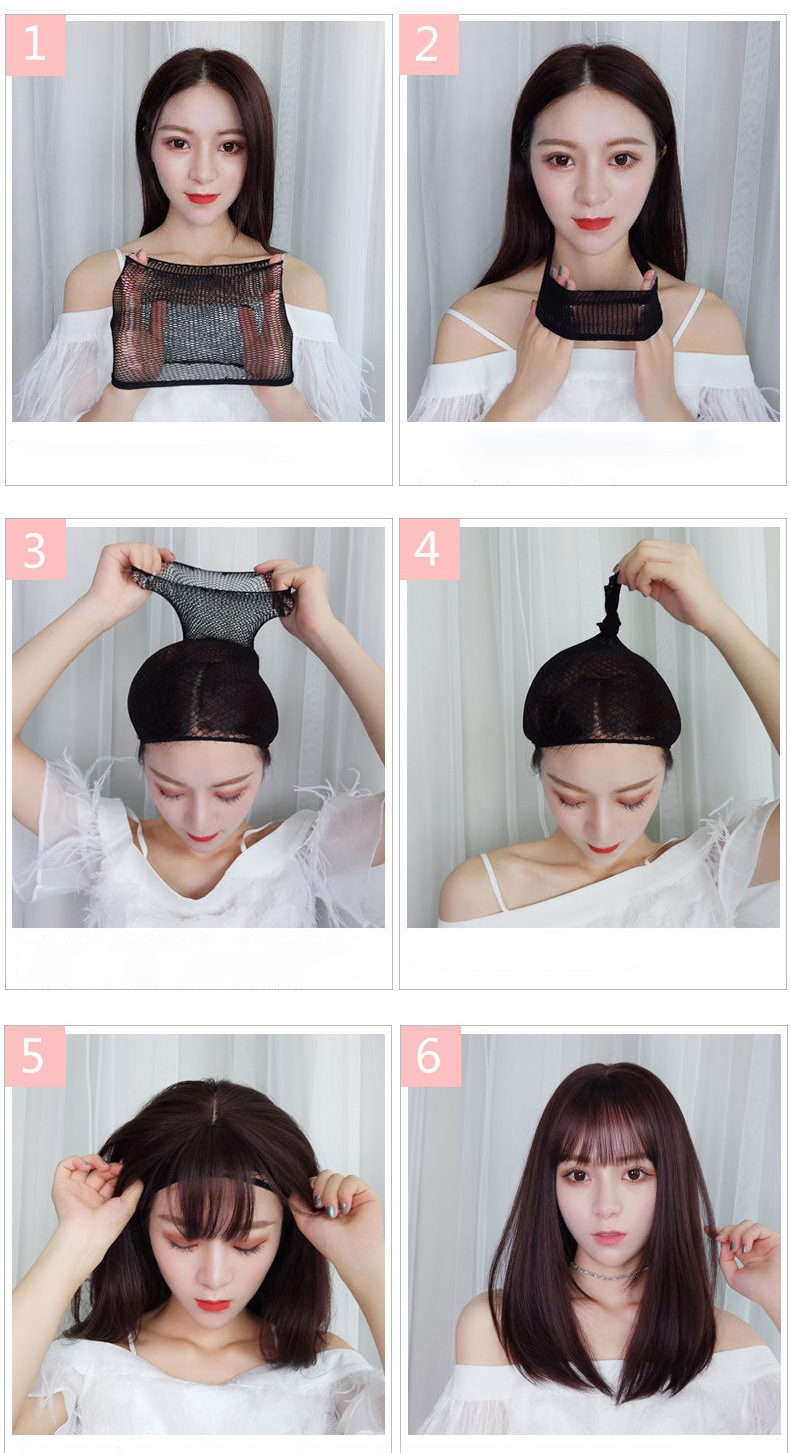 1

2

3

4

5

6