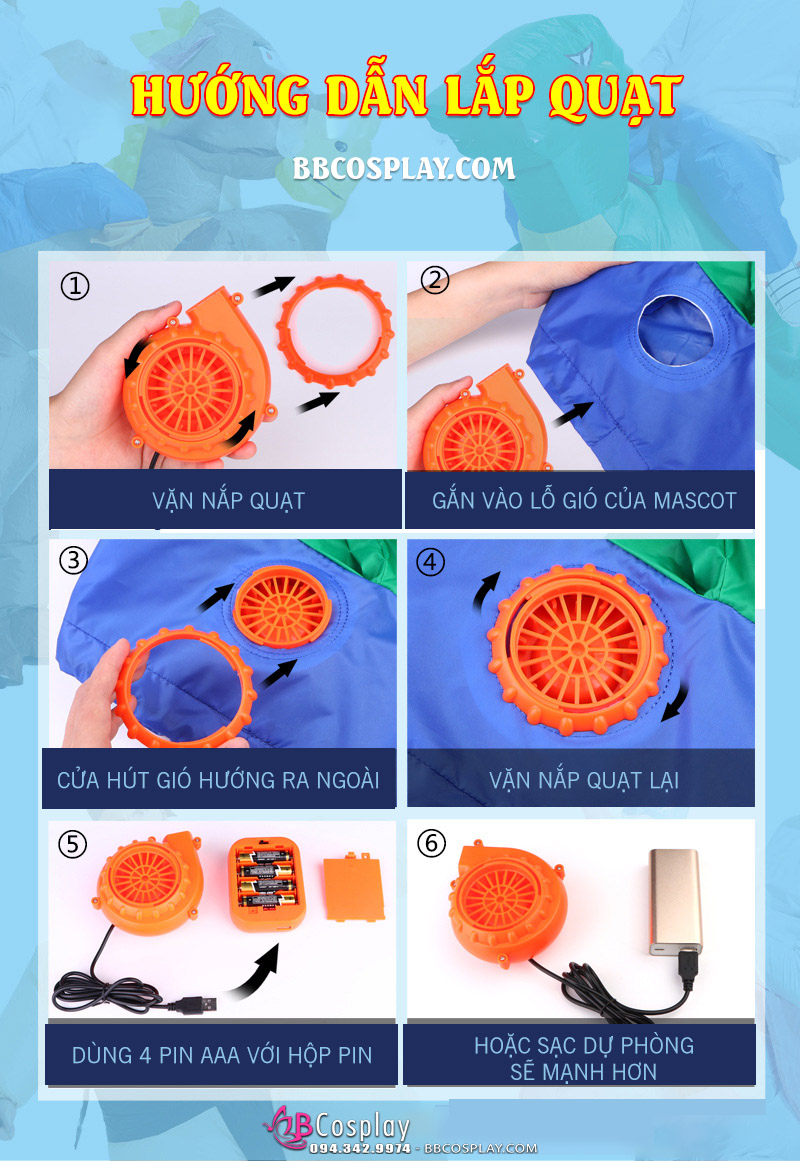 HƯỚNG DẪN LẮP QUẠT

BBCOSPLAY.COM

①

VẶN NẮP QUẠT

②

GẮN VÀO LỖ GIÓ CỦA MASCOT

③

CỬA HÚT GIÓ HƯỚNG RA NGOÀI

④

VẶN NẮP QUẠT LẠI

⑤

DÙNG 4 PIN AAA VỚI HỘP PIN

⑥

HOẶC SẠC DỰ PHÒNG SẼ MẠNH HƠN

BBCosplay
094.342.9974 - BBCOSPLAY.COM